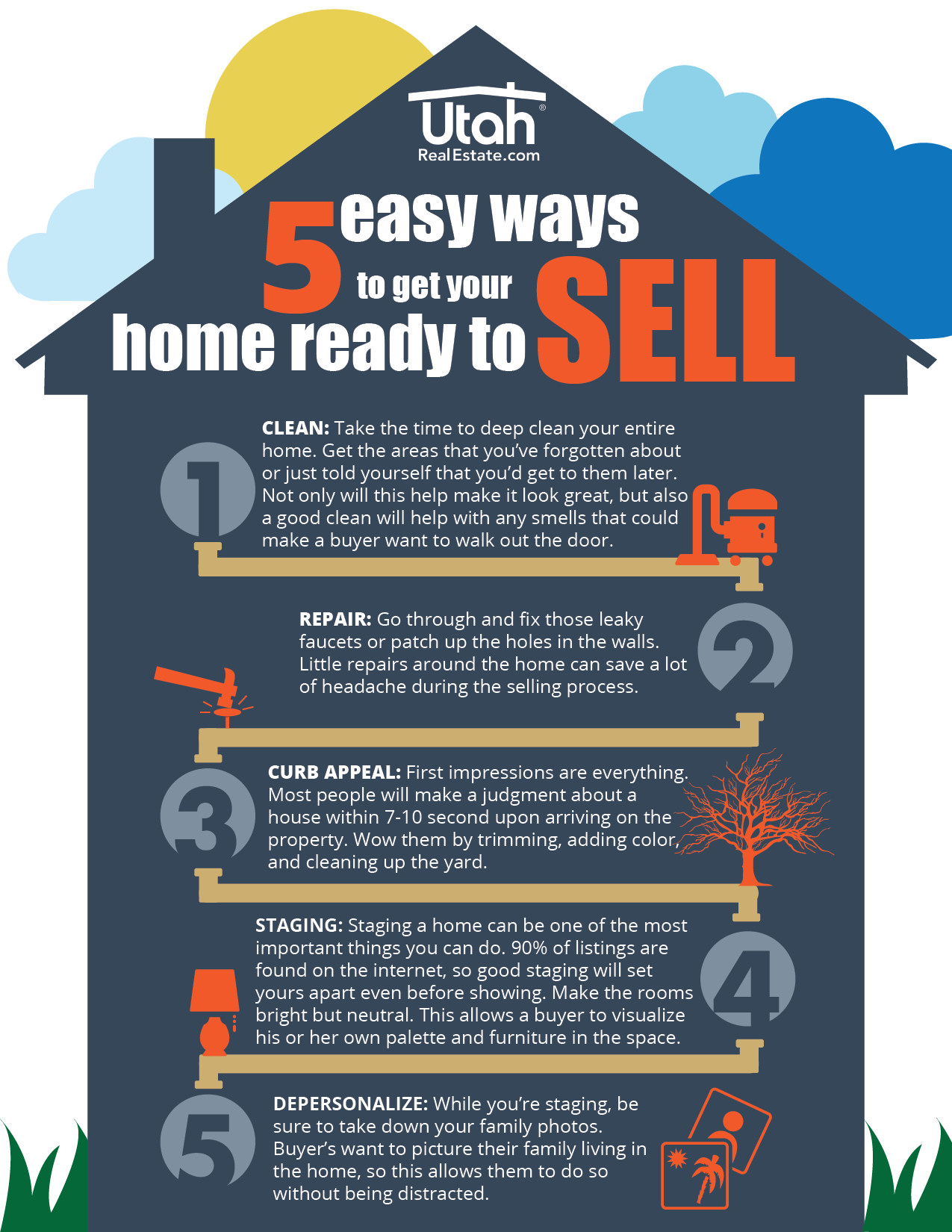 Utah®
RealEstate.com

5 easy ways to get your home ready to SELL

1

CLEAN: Take the time to deep clean your entire home. Get the areas that you've forgotten about or just told yourself that you'd get to them later. Not only will this help make it look great, but also a good clean will help with any smells that could make a buyer want to walk out the door.

2

REPAIR: Go through and fix those leaky faucets or patch up the holes in the walls. Little repairs around the home can save a lot of headache during the selling process.

3

CURB APPEAL: First impressions are everything. Most people will make a judgment about a house within 7-10 second upon arriving on the property. Wow them by trimming, adding color, and cleaning up the yard.

4

STAGING: Staging a home can be one of the most important things you can do. 90% of listings are found on the internet, so good staging will set yours apart even before showing. Make the rooms bright but neutral. This allows a buyer to visualize his or her own palette and furniture in the space.

5

DEPERSONALIZE: While you're staging, be sure to take down your family photos. Buyer's want to picture their family living in the home, so this allows them to do so without being distracted.